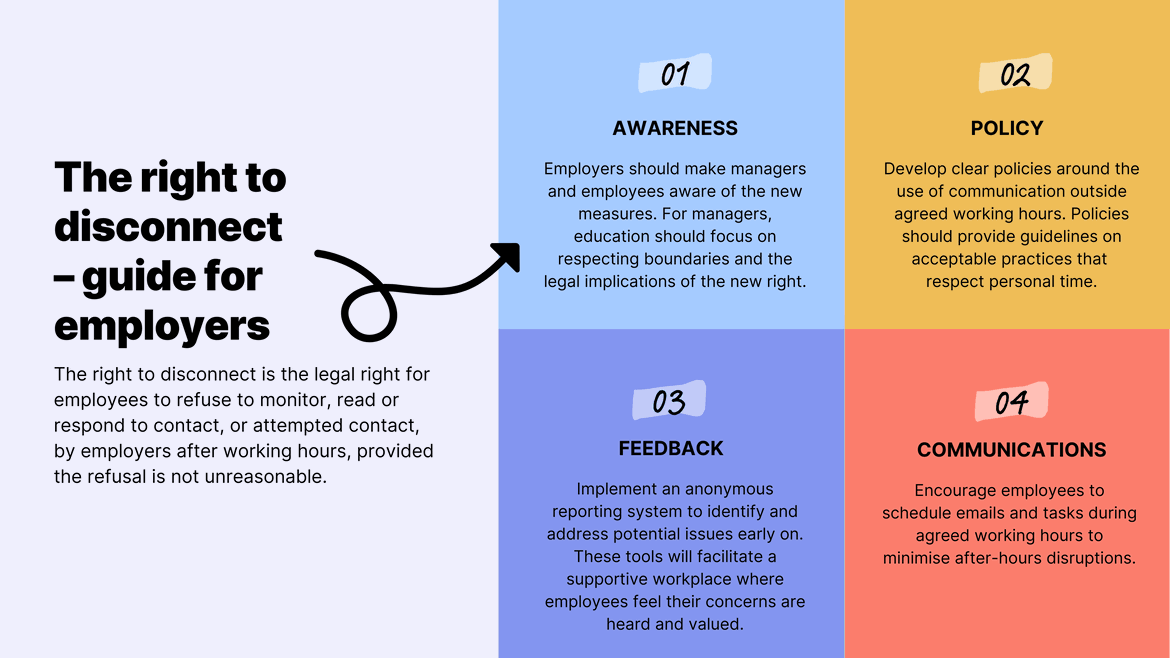 The right to disconnect – guide for employers

The right to disconnect is the legal right for employees to refuse to monitor, read or respond to contact, or attempted contact, by employers after working hours, provided the refusal is not unreasonable.

01

AWARENESS

Employers should make managers and employees aware of the new measures. For managers, education should focus on respecting boundaries and the legal implications of the new right.

02

POLICY

Develop clear policies around the use of communication outside agreed working hours. Policies should provide guidelines on acceptable practices that respect personal time.

03

FEEDBACK

Implement an anonymous reporting system to identify and address potential issues early on. These tools will facilitate a supportive workplace where employees feel their concerns are heard and valued.

04

COMMUNICATIONS

Encourage employees to schedule emails and tasks during agreed working hours to minimise after-hours disruptions.